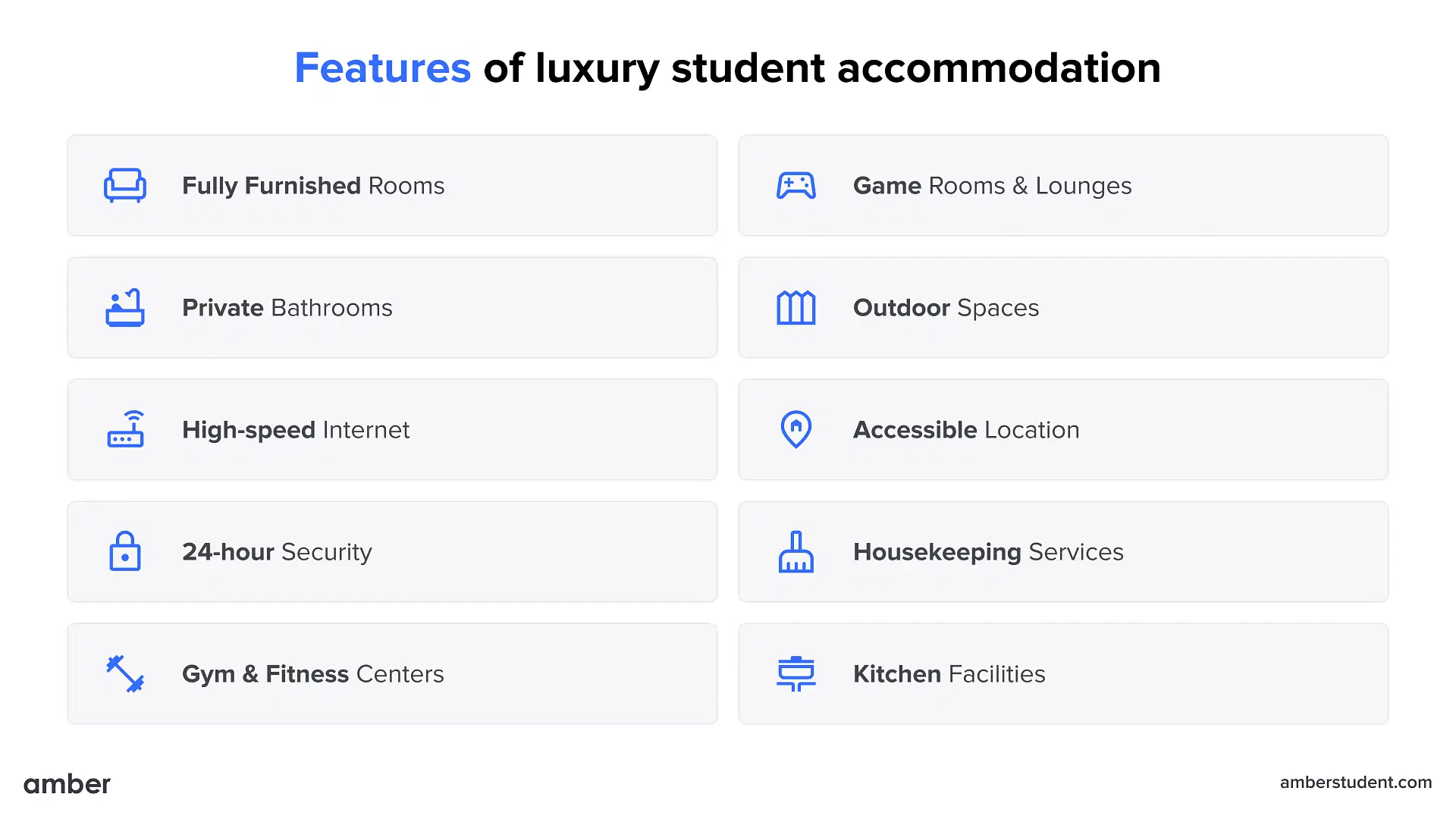 Features of luxury student accommodation

Fully Furnished Rooms

Private Bathrooms

High-speed Internet

24-hour Security

Gym & Fitness Centers

Game Rooms & Lounges

Outdoor Spaces

Accessible Location

Housekeeping Services

Kitchen Facilities

amber

amberstudent.com